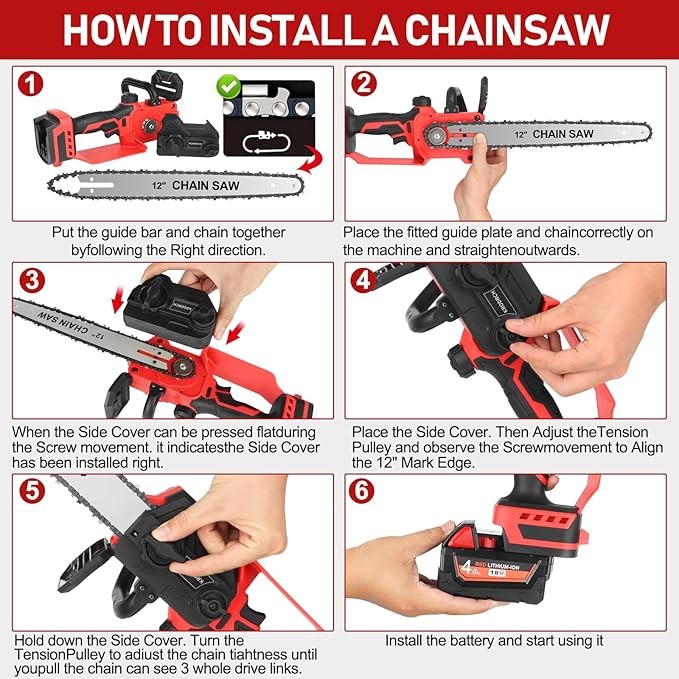 HOW TO INSTALL A CHAINSAW

1

12" CHAIN SAW

Put the guide bar and chain together byfollowing the Right direction.

2

12" CHAIN SAW

Place the fitted guide plate and chaincorrectly on the machine and straightenoutwards.

3

12" CHAIN SAW

When the Side Cover can be pressed flatduring the Screw movement. it indicatesthe Side Cover has been installed right.

4

Place the Side Cover. Then Adjust theTension Pulley and observe the Screwmovement to Align the 12" Mark Edge.

5

Hold down the Side Cover. Turn the TensionPulley to adiust the chain tiahtness until youpull the chain can see 3 whole drive links.

6

4.0Ah RED LITHIUM-ION 18V

Install the battery and start using it